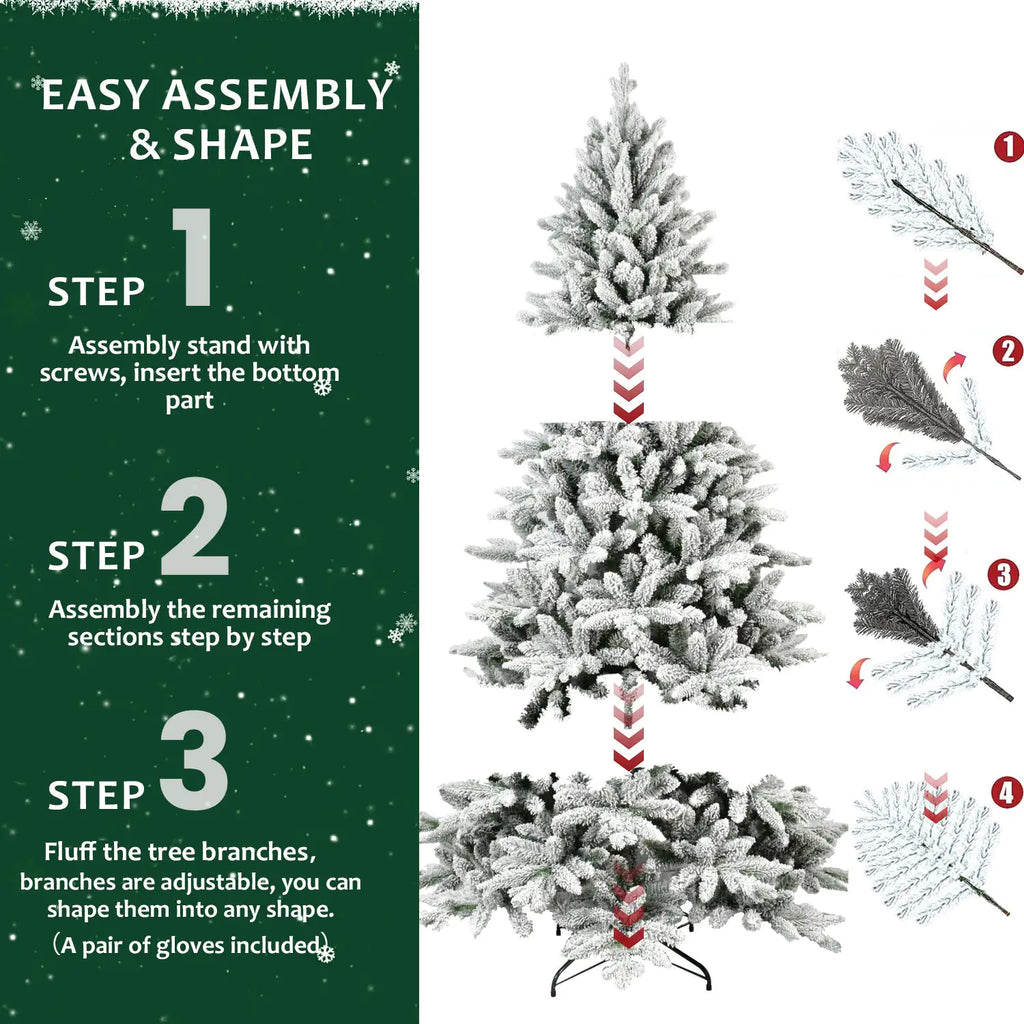 EASY ASSEMBLY & SHAPE

STEP 1

Assembly stand with screws, insert the bottom part

STEP 2

Assembly the remaining sections step by step

STEP 3

Fluff the tree branches, branches are adjustable, you can shape them into any shape.

（A pair of gloves included）

1

2

3

4