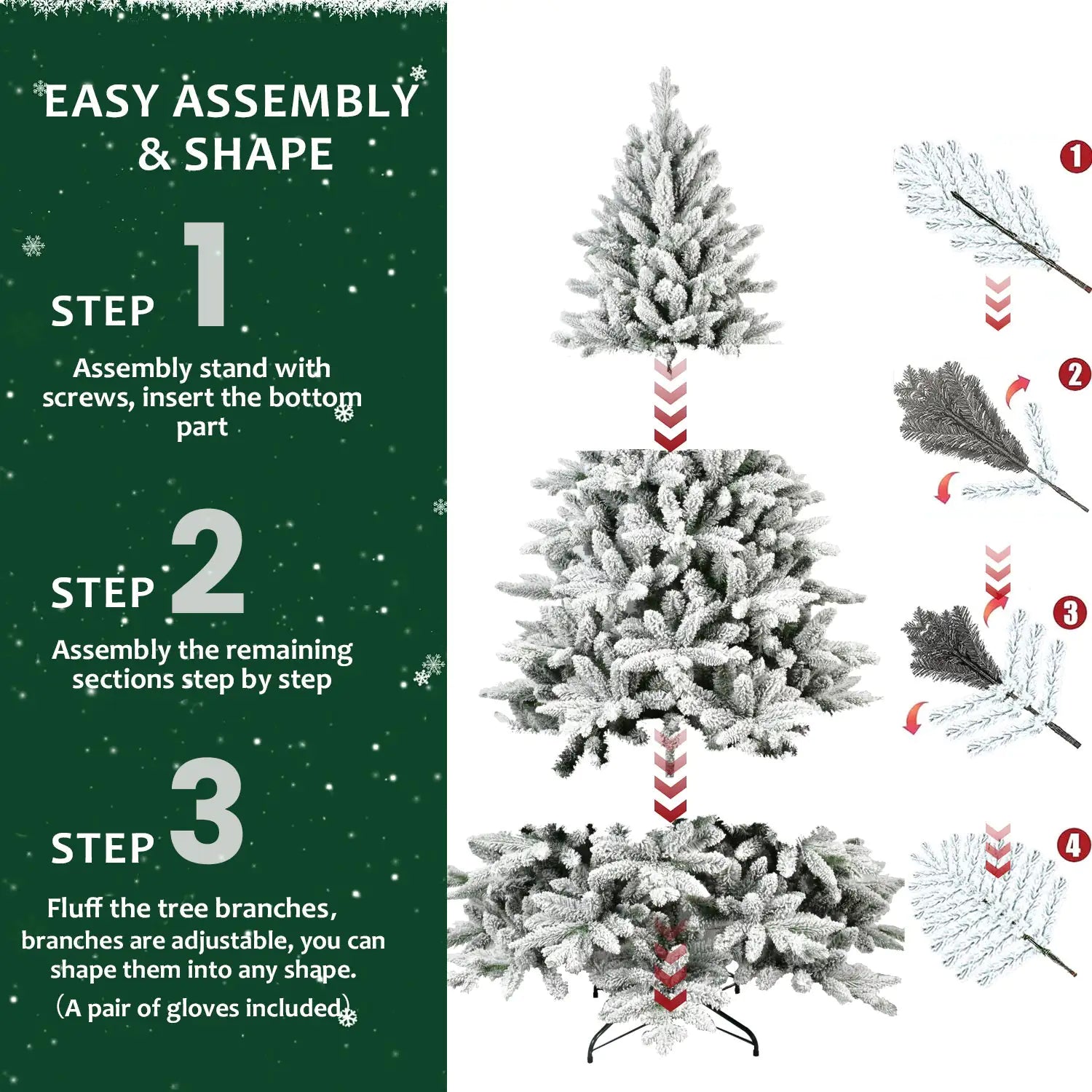 EASY ASSEMBLY & SHAPE

STEP 1

Assembly stand with screws, insert the bottom part

STEP 2

Assembly the remaining sections step by step

STEP 3

Fluff the tree branches, branches are adjustable, you can shape them into any shape.

（A pair of gloves included）

1

2

3

4